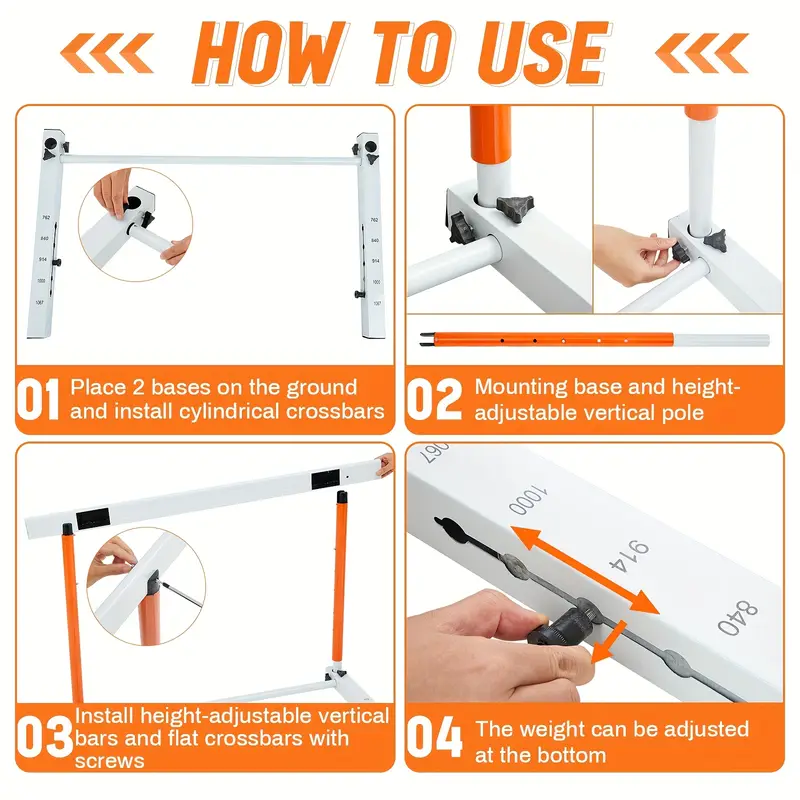 HOW TO USE

762
840
914
1000
1067

762
840
914
1000
1067

01 Place 2 bases on the ground and install cylindrical crossbars

02 Mounting base and height-adjustable vertical pole

03 Install height-adjustable vertical bars and flat crossbars with screws

1067
1000
914
840

04 The weight can be adjusted at the bottom